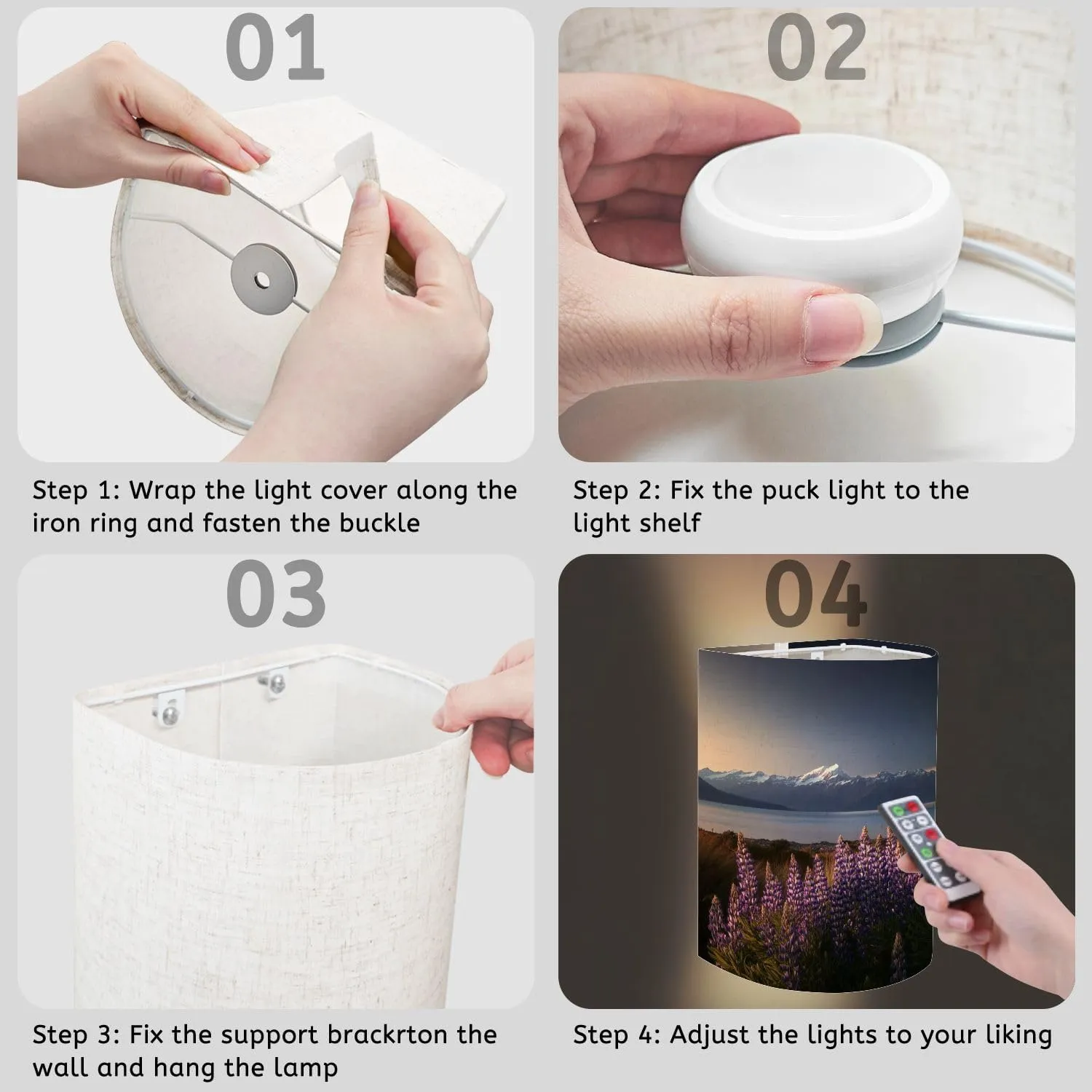 01

Step 1: Wrap the light cover along the iron ring and fasten the buckle

02

Step 2: Fix the puck light to the light shelf

03

Step 3: Fix the support brackrton the wall and hang the lamp

04

Step 4: Adjust the lights to your liking