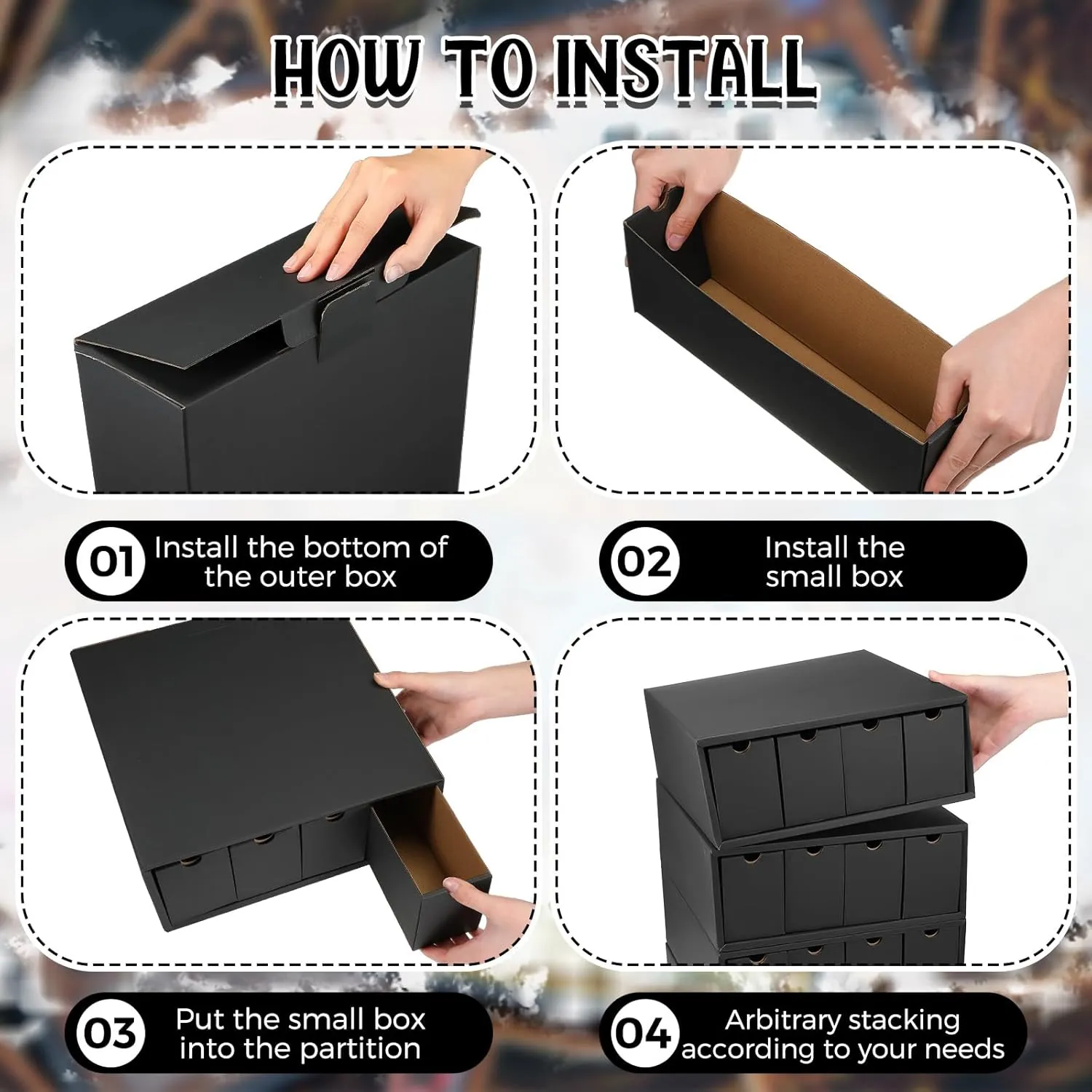 HOW TO INSTALL

01 Install the bottom of the outer box

02 Install the small box

03 Put the small box into the partition

04 Arbitrary stacking according to your needs