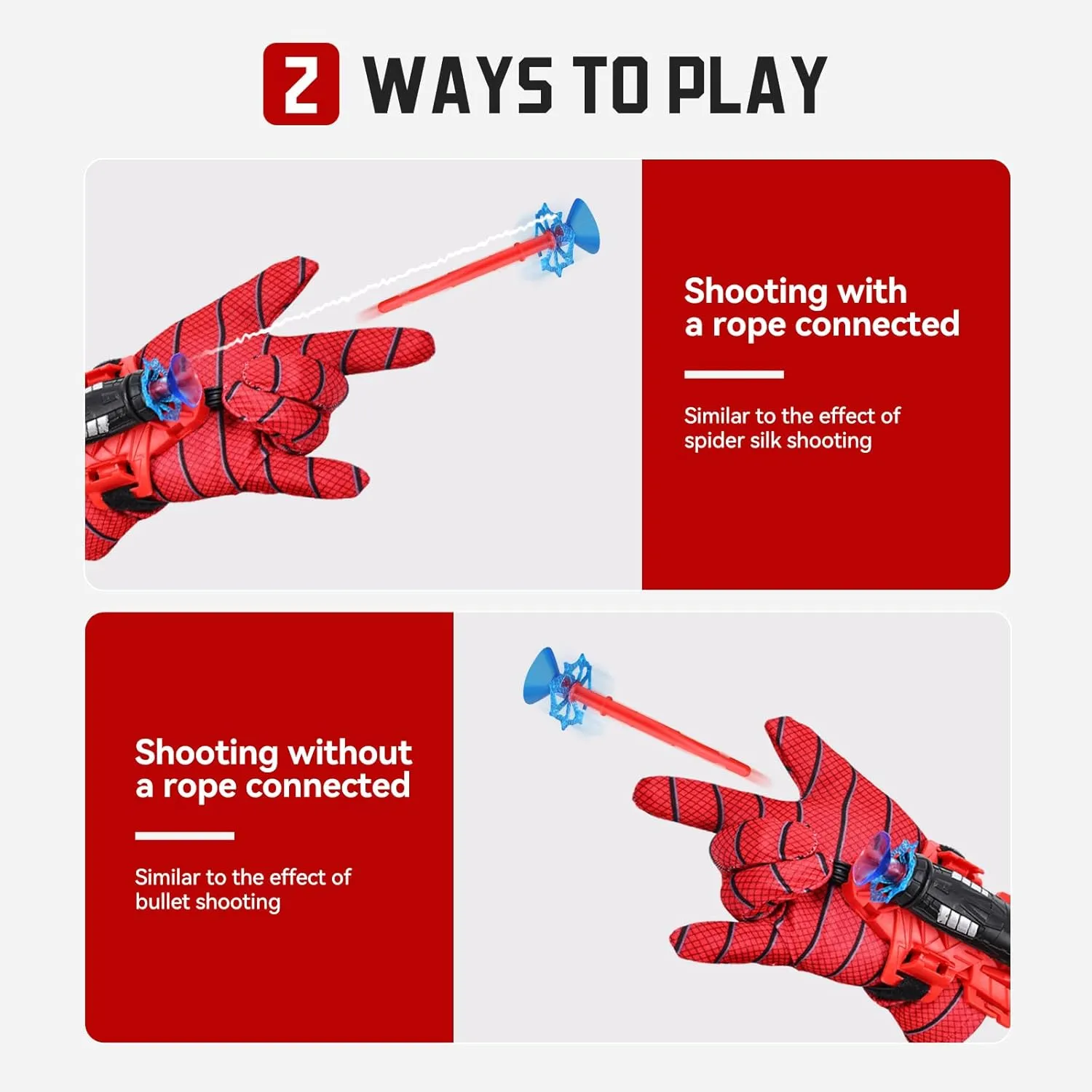 2 WAYS TO PLAY

Shooting with a rope connected

Similar to the effect of spider silk shooting

Shooting without a rope connected

Similar to the effect of bullet shooting