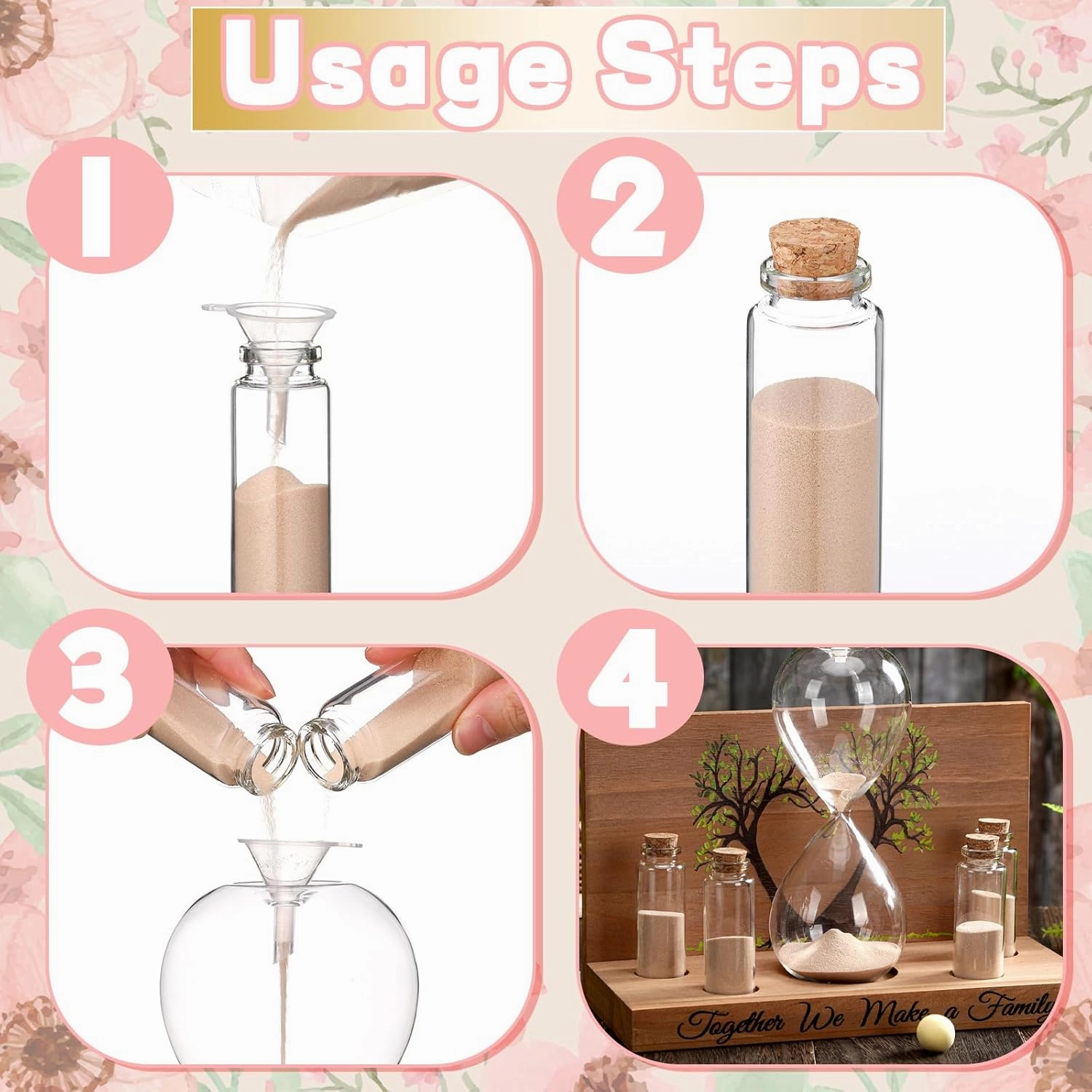 Usage Steps

1

2

3

4

Together We Make a Family