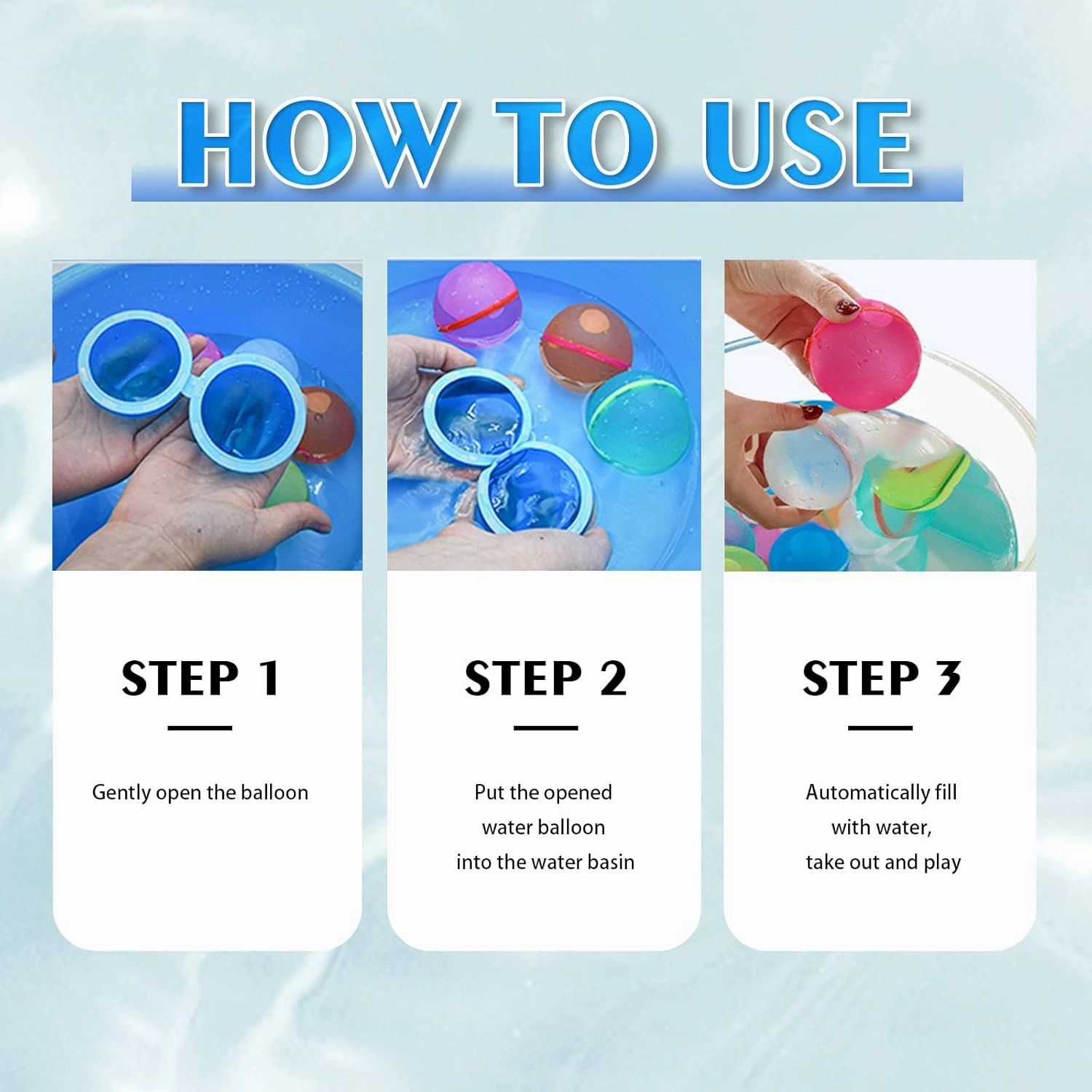 HOW TO USE

STEP 1

Gently open the balloon

STEP 2

Put the opened water balloon into the water basin

STEP 3

Automatically fill with water, take out and play