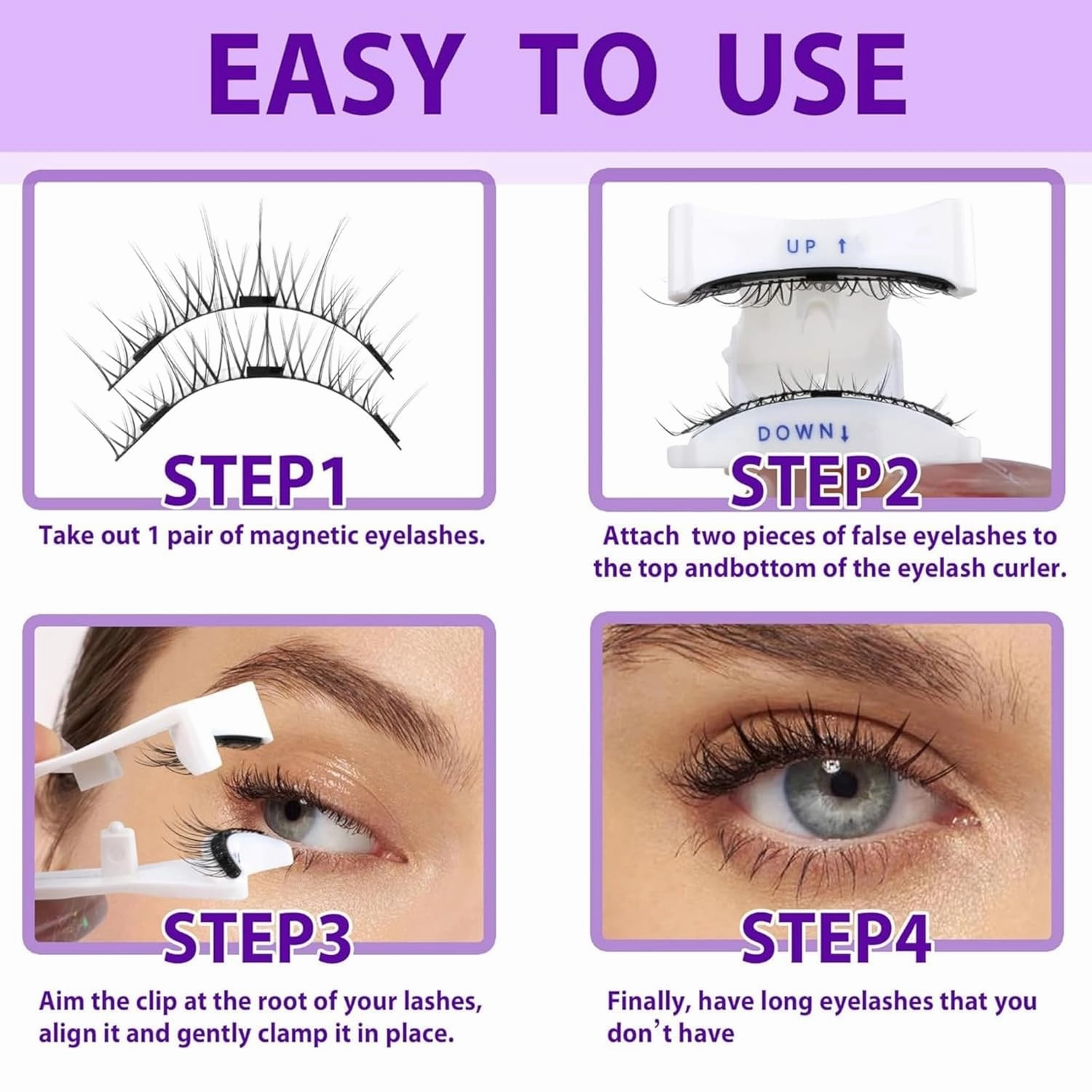 EASY TO USE

STEP1

Take out 1 pair of magnetic eyelashes.

UP ↑

DOWN↓

STEP2

Attach two pieces of false eyelashes to the top andbottom of the eyelash curler.

STEP3

Aim the clip at the root of your lashes, align it and gently clamp it in place.

STEP4

Finally, have long eyelashes that you don’t have