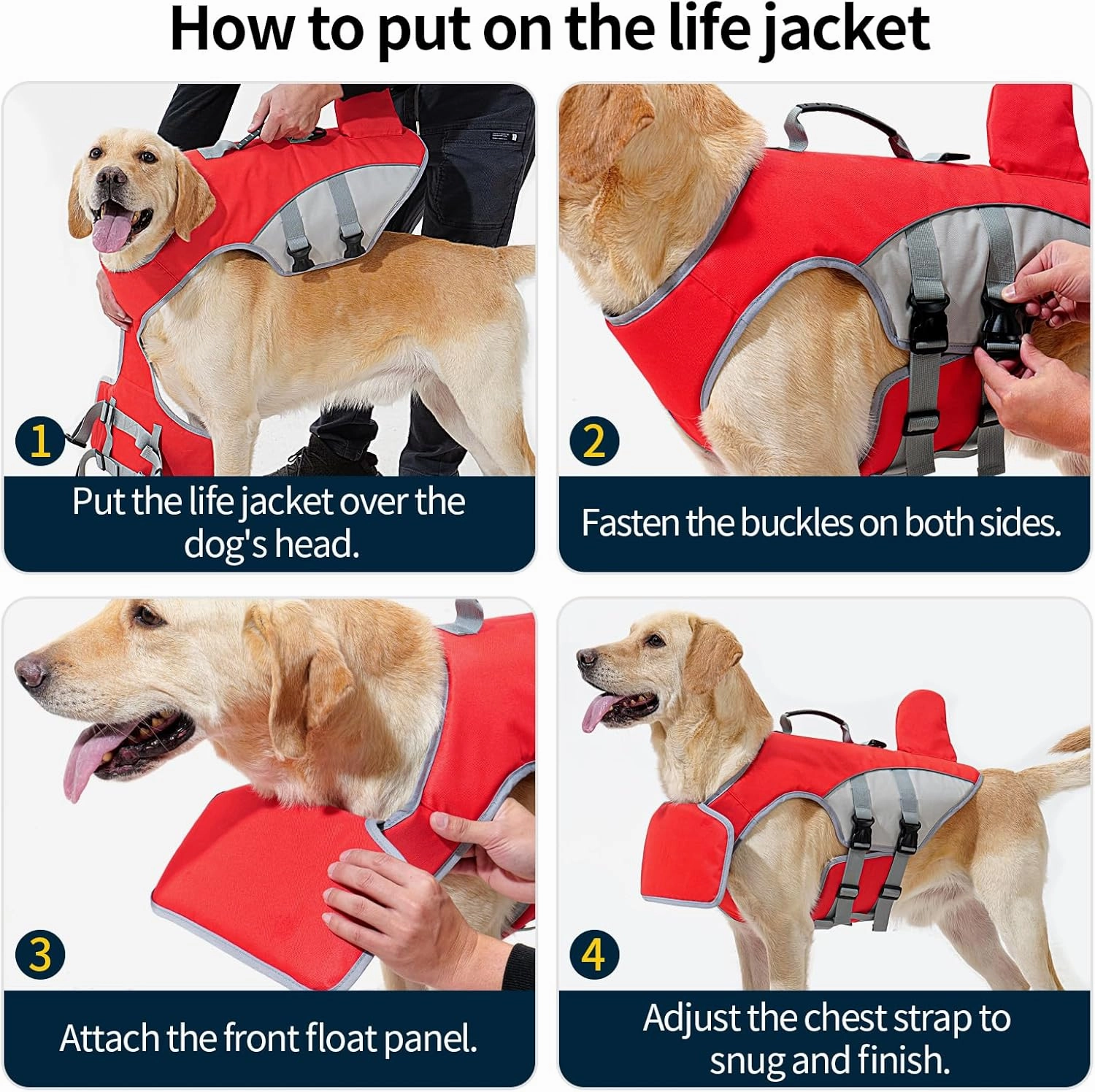 How to put on the life jacket

1

Put the life jacket over the dog's head.

2

Fasten the buckles on both sides.

3

Attach the front float panel.

4

Adjust the chest strap to snug and finish.