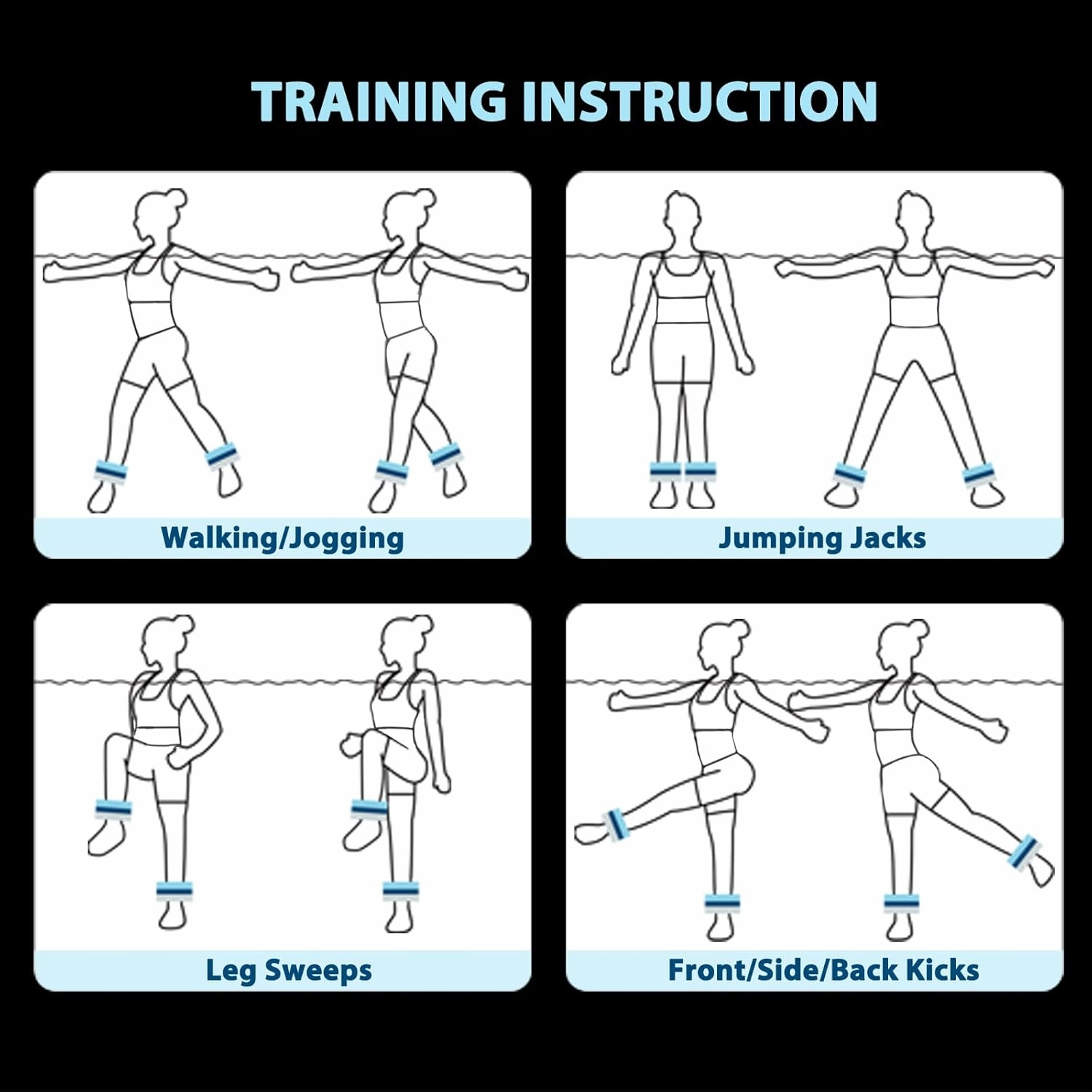 TRAINING INSTRUCTION

Walking/Jogging

Jumping Jacks

Leg Sweeps

Front/Side/Back Kicks