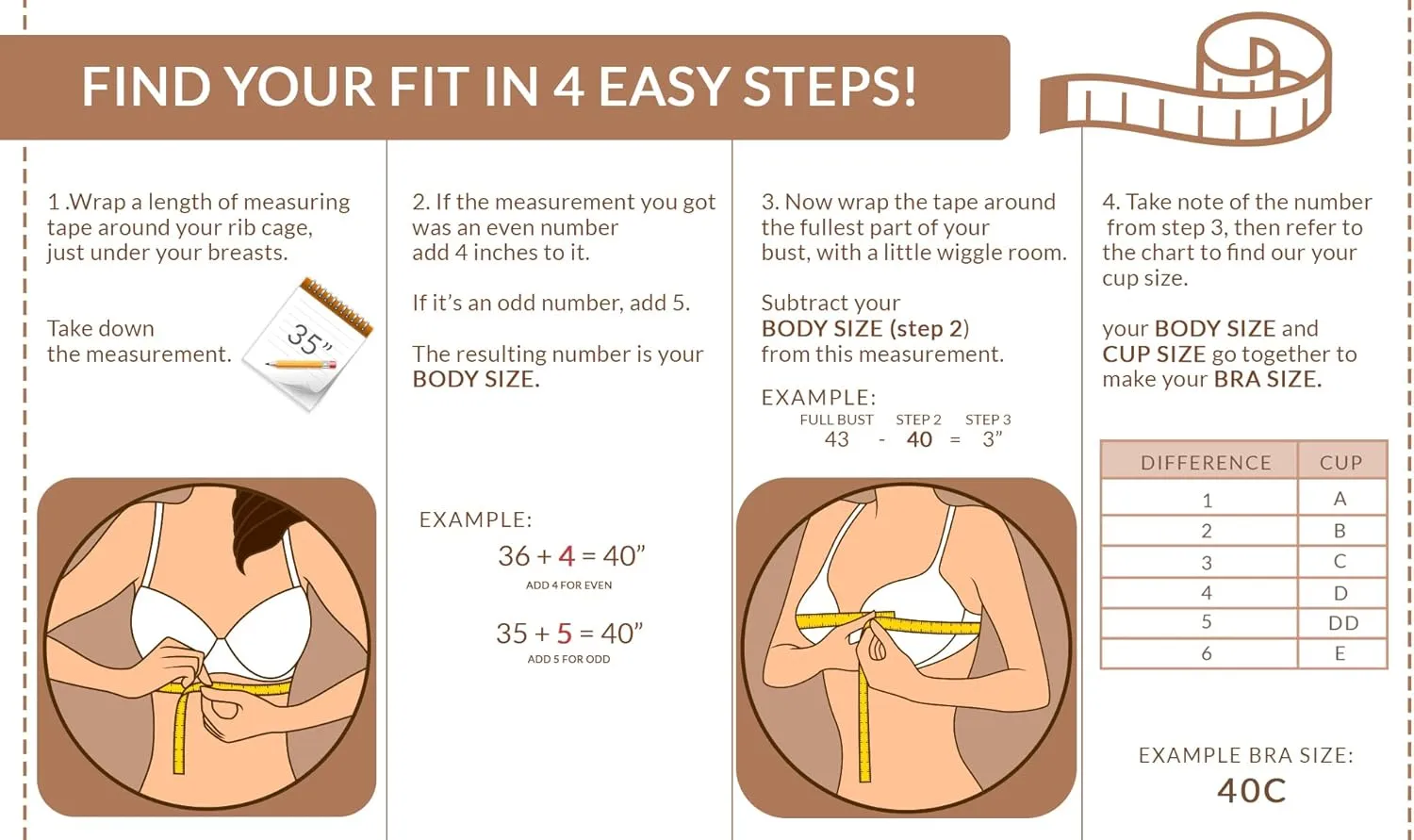 FIND YOUR FIT IN 4 EASY STEPS!

1 .Wrap a length of measuring tape around your rib cage, just under your breasts.

Take down the measurement.

35"

2. If the measurement you got was an even number add 4 inches to it.

If it's an odd number, add 5.

The resulting number is your BODY SIZE.

EXAMPLE:

36 + 4 = 40"

ADD 4 FOR EVEN

35 + 5 = 40"

ADD 5 FOR ODD

3. Now wrap the tape around the fullest part of your bust, with a little wiggle room.

Subtract your BODY SIZE (step 2) from this measurement.

EXAMPLE:

FULL BUST 43 - STEP 2 40 = STEP 3 3"

4. Take note of the number from step 3, then refer to the chart to find our your cup size.

your BODY SIZE and CUP SIZE go together to make your BRA SIZE.

| DIFFERENCE | CUP |
|---|---|
| 1 | A |
| 2 | B |
| 3 | C |
| 4 | D |
| 5 | DD |
| 6 | E |

EXAMPLE BRA SIZE:

40C